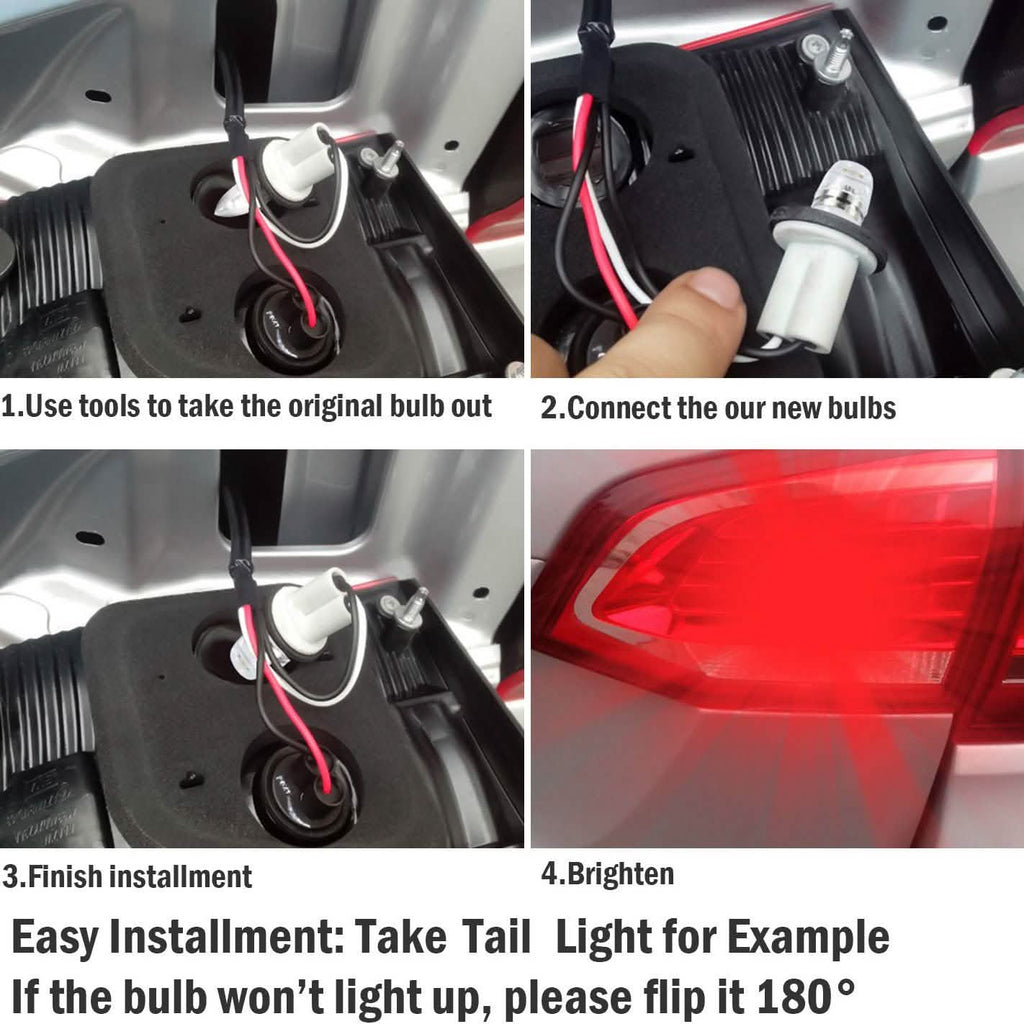 1.Use tools to take the original bulb out

2.Connect the our new bulbs

3.Finish installment

4.Brighten

Easy Installment: Take Tail Light for Example
If the bulb won't light up, please flip it 180°