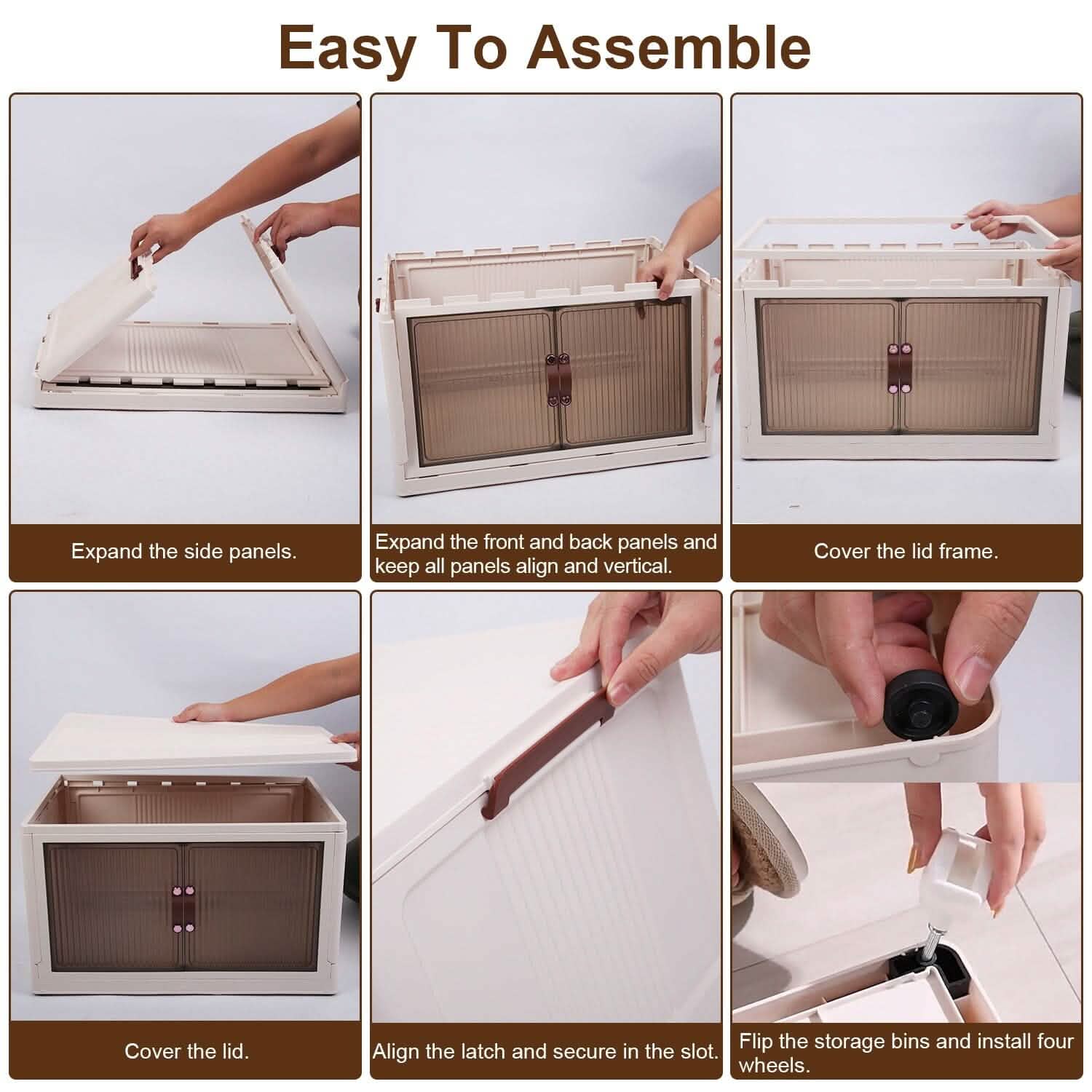 Easy To Assemble

Expand the side panels.

Expand the front and back panels and keep all panels align and vertical.

Cover the lid frame.

Cover the lid.

Align the latch and secure in the slot.

Flip the storage bins and install four wheels.