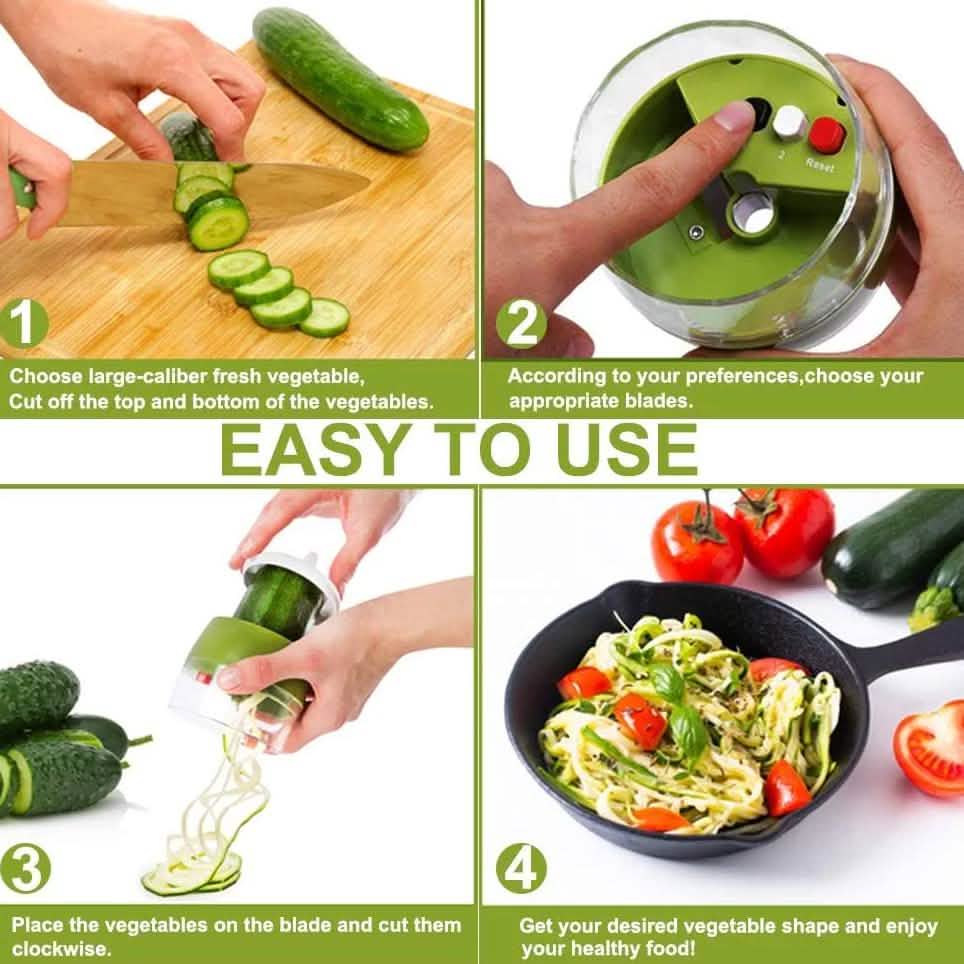 1

Choose large-caliber fresh vegetable,
Cut off the top and bottom of the vegetables.

2

Reset

2

According to your preferences,choose your appropriate blades.

EASY TO USE

3

Place the vegetables on the blade and cut them clockwise.

4

Get your desired vegetable shape and enjoy your healthy food!