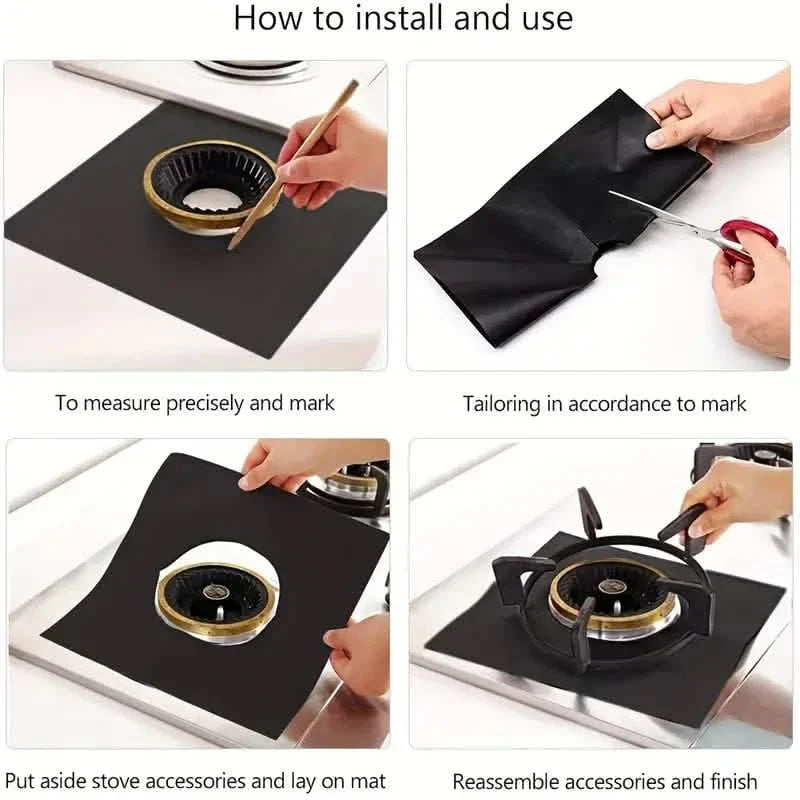 How to install and use

To measure precisely and mark

Tailoring in accordance to mark

Put aside stove accessories and lay on mat

Reassemble accessories and finish