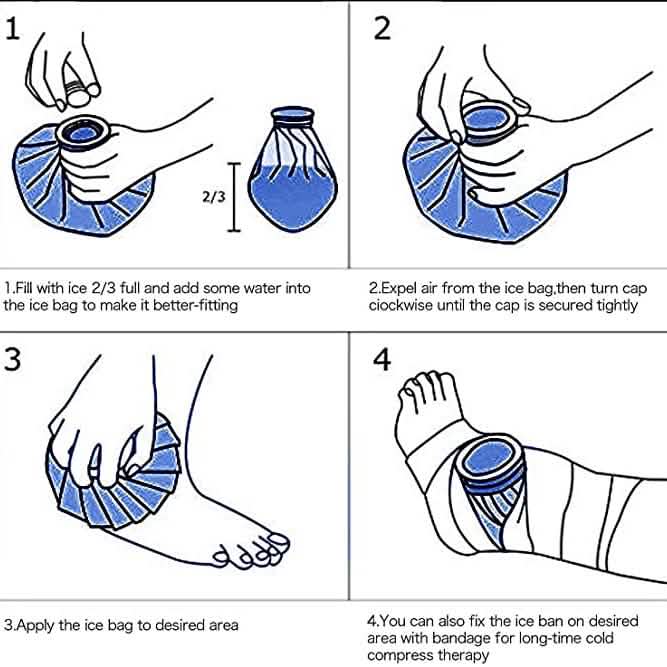 1

2/3

1.Fill with ice 2/3 full and add some water into the ice bag to make it better-fitting

2

2.Expel air from the ice bag,then turn cap ciockwise until the cap is secured tightly

3

3.Apply the ice bag to desired area

4

4.You can also fix the ice ban on desired area with bandage for long-time cold compress therapy