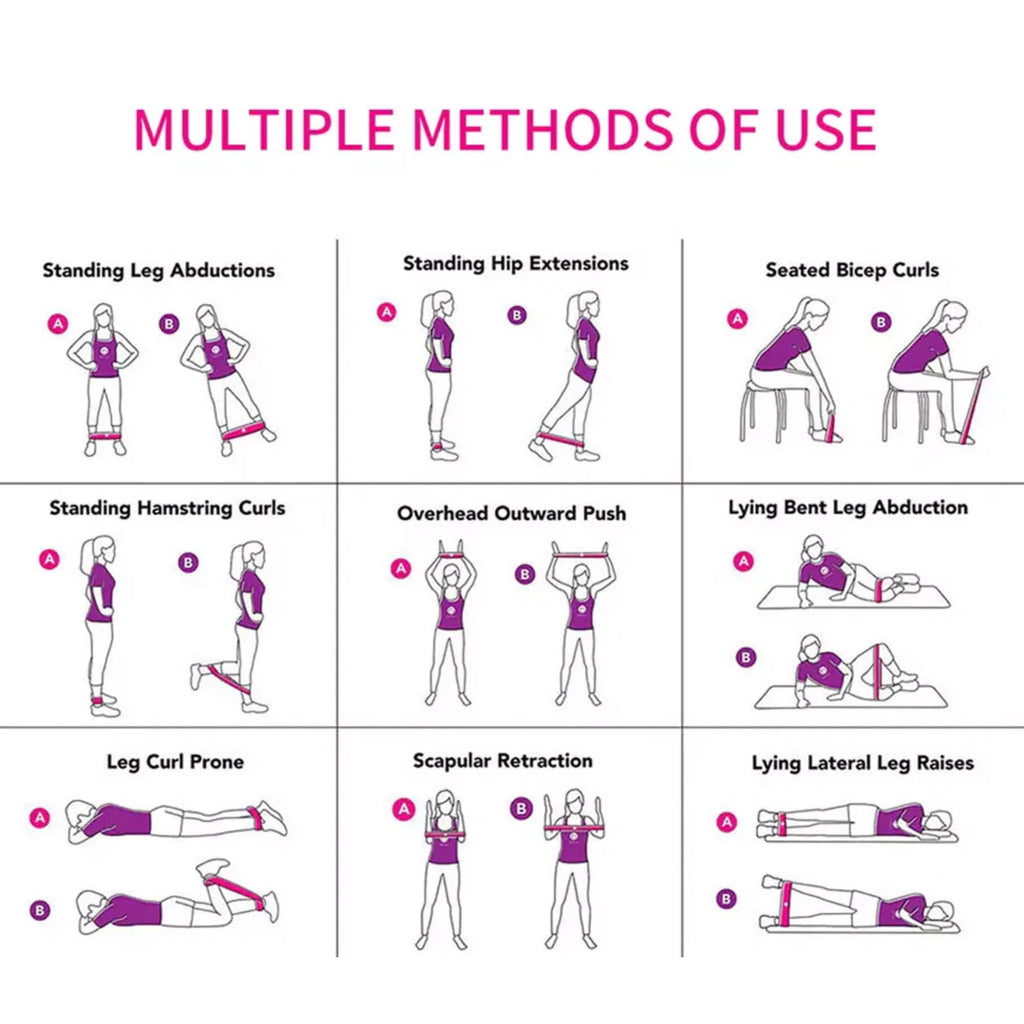 MULTIPLE METHODS OF USE

Standing Leg Abductions
A B

Standing Hip Extensions
A B

Seated Bicep Curls
A B

Standing Hamstring Curls
A B

Overhead Outward Push
A B

Lying Bent Leg Abduction
A
B

Leg Curl Prone
A
B

Scapular Retraction
A B

Lying Lateral Leg Raises
A
B