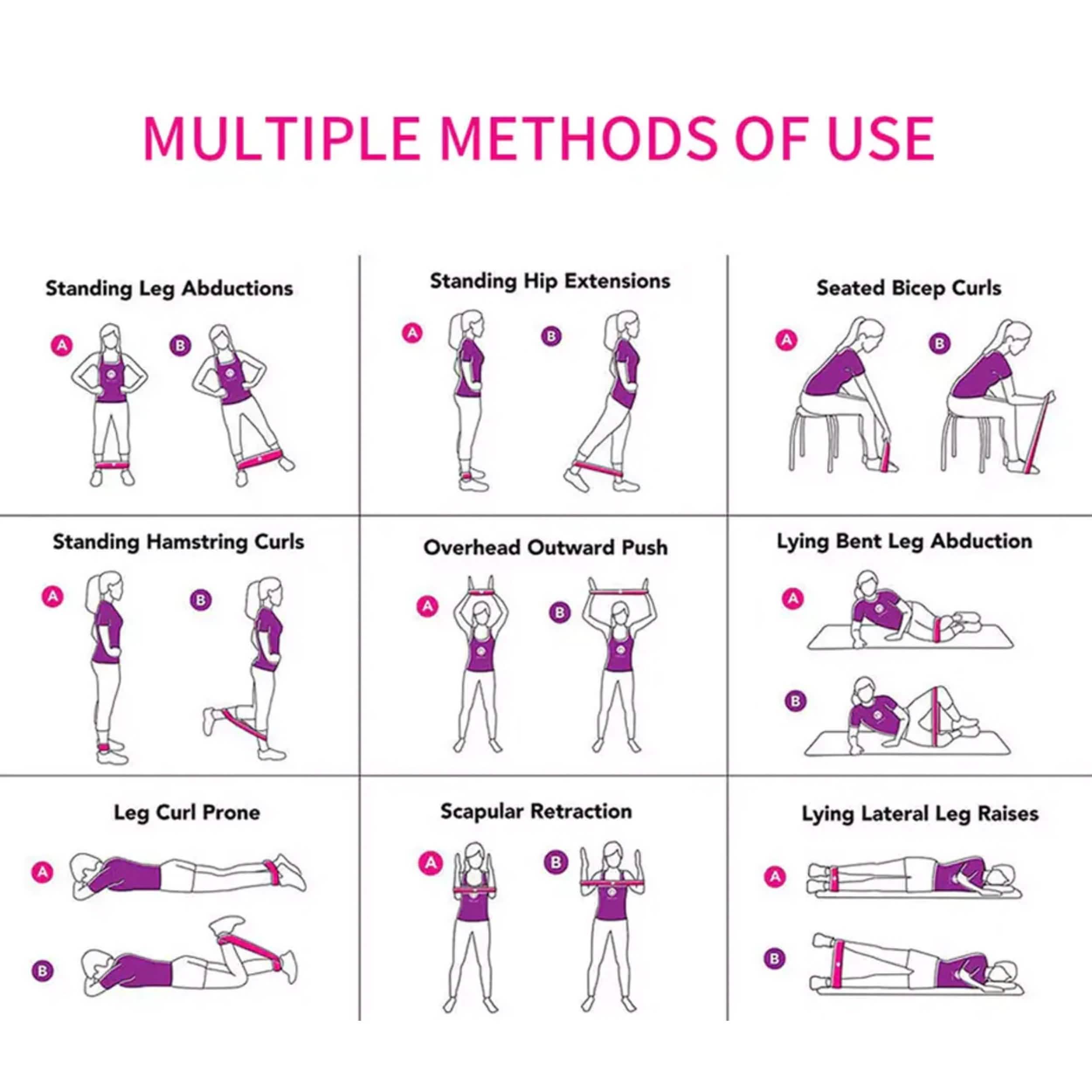 MULTIPLE METHODS OF USE

Standing Leg Abductions

A B

Standing Hip Extensions

A B

Seated Bicep Curls

A B

Standing Hamstring Curls

A B

Overhead Outward Push

A B

Lying Bent Leg Abduction

A

B

Leg Curl Prone

A

B

Scapular Retraction

A B

Lying Lateral Leg Raises

A

B